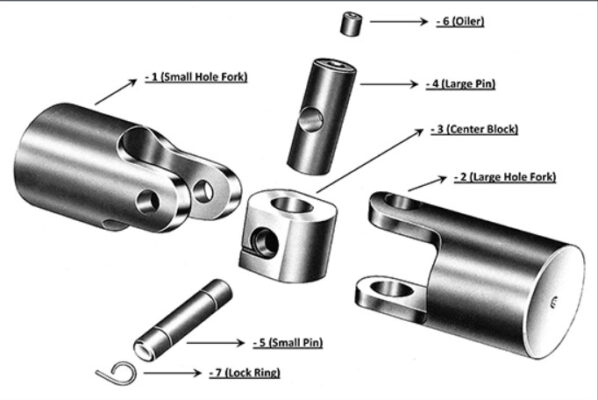 - 6 (Oiler)

- 1 (Small Hole Fork)

- 4 (Large Pin)

- 3 (Center Block)

- 2 (Large Hole Fork)

- 5 (Small Pin)

- 7 (Lock Ring)